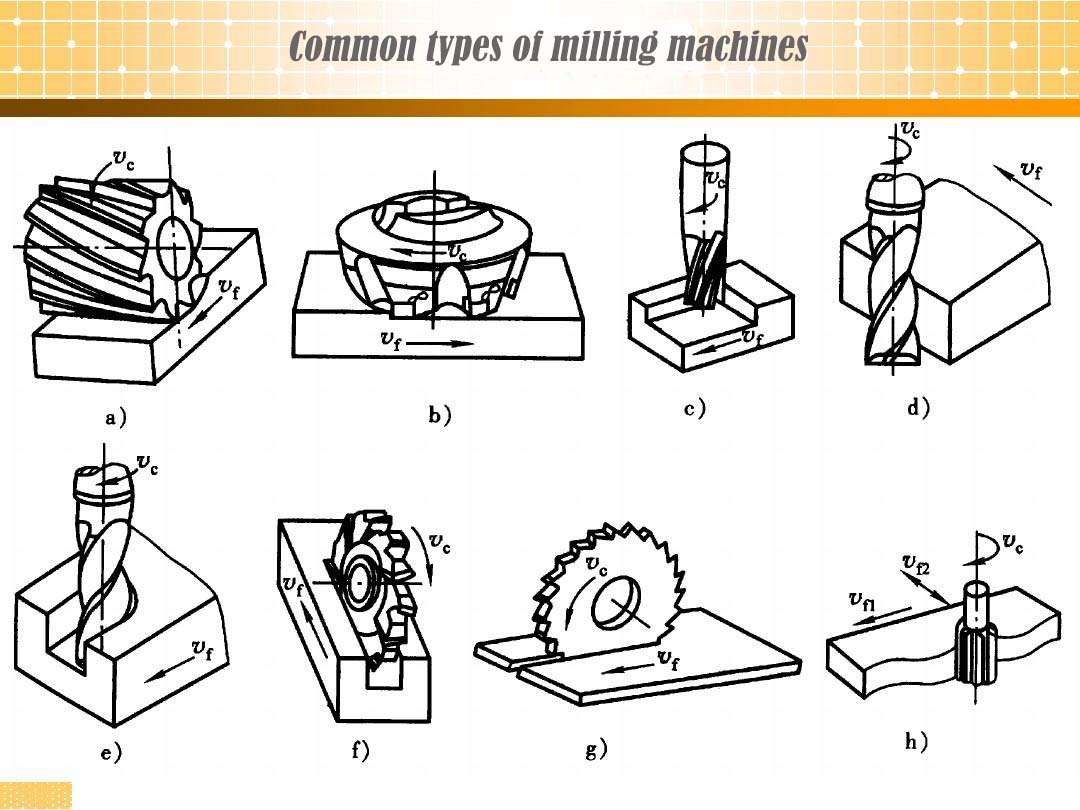 Common types of milling machines

$v_c$

$v_f$

a)

$v_c$

$v_f$

b)

$v_c$

$v_f$

c)

$v_c$

$v_f$

d)

$v_c$

$v_f$

e)

$v_c$

$v_f$

f)

$v_c$

$v_f$

g)

$v_c$

$v_{f2}$

$v_{f1}$

h)